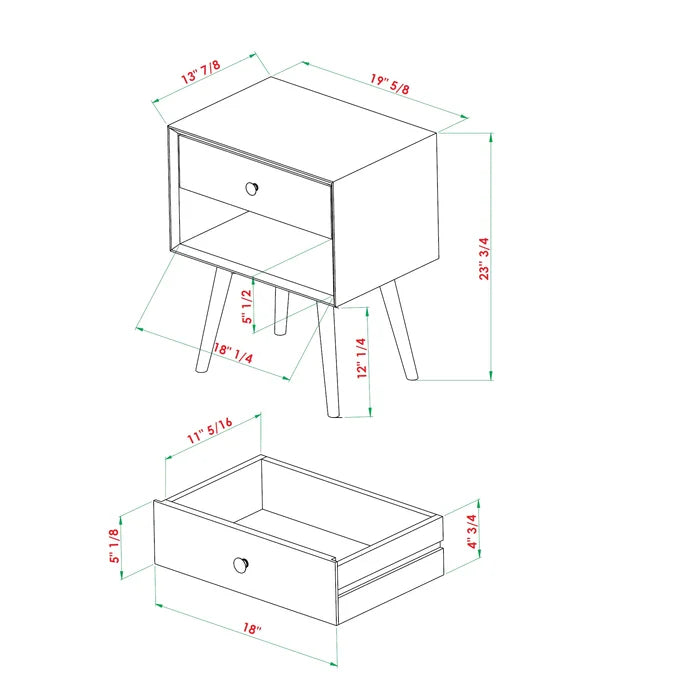 13" 7/8
19" 5/8
23" 3/4
5" 1/2
18" 1/4
12" 1/4
11" 5/16
5" 1/8
4" 3/4
18"