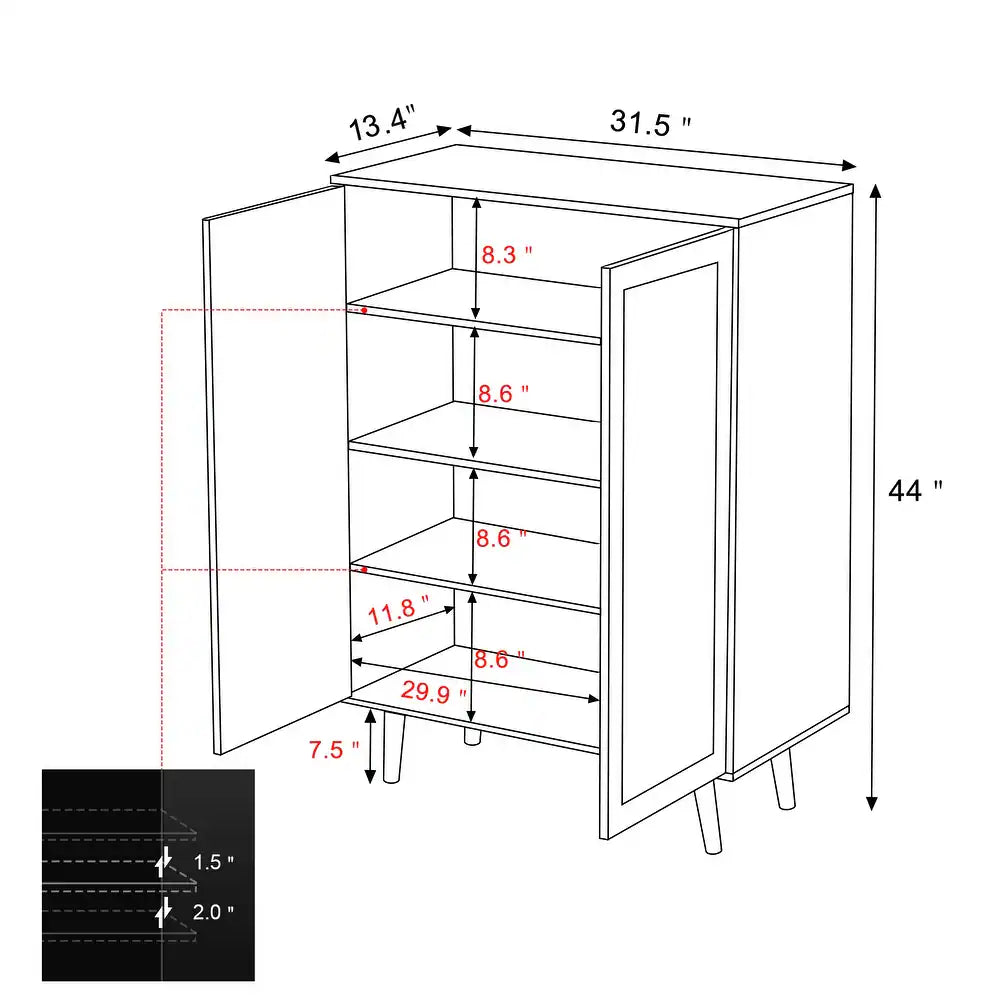 13.4"
31.5 "
8.3 "
8.6 "
8.6 "
11.8 "
8.6 "
29.9 "
7.5 "
44 "
1.5 "
2.0 "