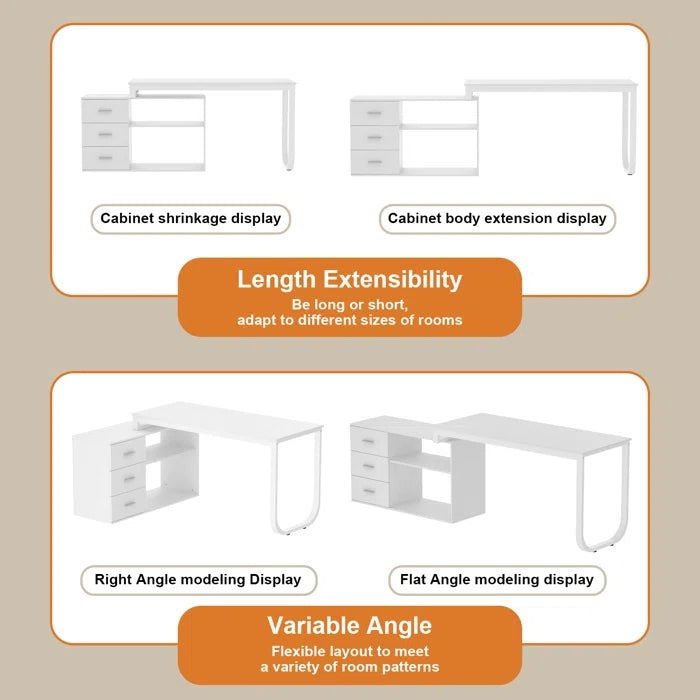 Cabinet shrinkage display

Cabinet body extension display

Length Extensibility

Be long or short, adapt to different sizes of rooms

Right Angle modeling Display

Flat Angle modeling display

Variable Angle

Flexible layout to meet a variety of room patterns