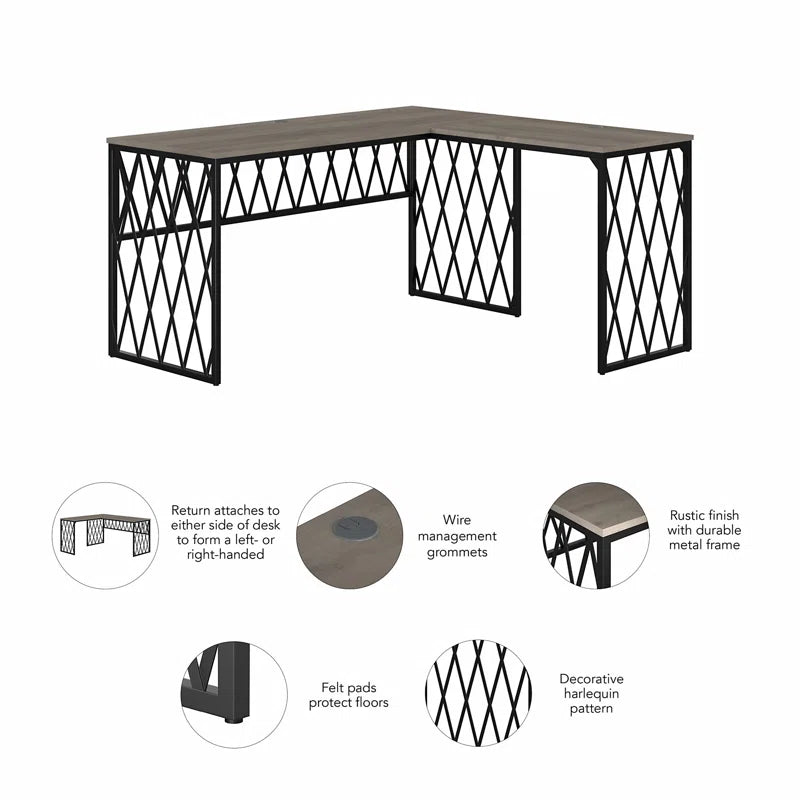 Return attaches to either side of desk to form a left- or right-handed

Wire management grommets

Rustic finish with durable metal frame

Felt pads protect floors

Decorative harlequin pattern