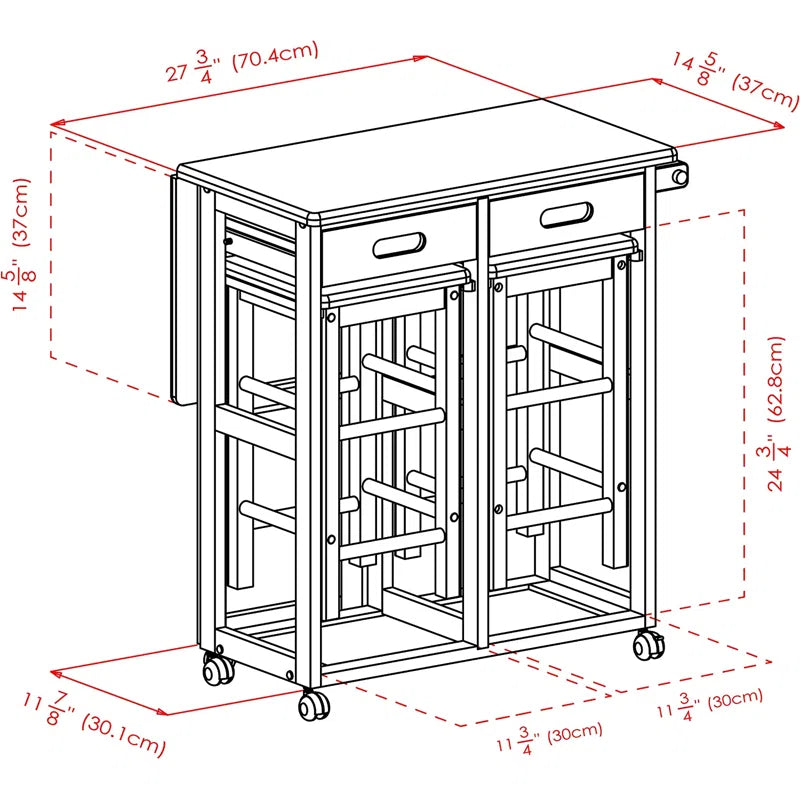 $27\frac{3}{4}$" (70.4cm)

$14\frac{5}{8}$" (37cm)

$14\frac{5}{8}$" (37cm)

$24\frac{3}{4}$" (62.8cm)

$11\frac{7}{8}$" (30.1cm)

$11\frac{3}{4}$" (30cm)

$11\frac{3}{4}$" (30cm)